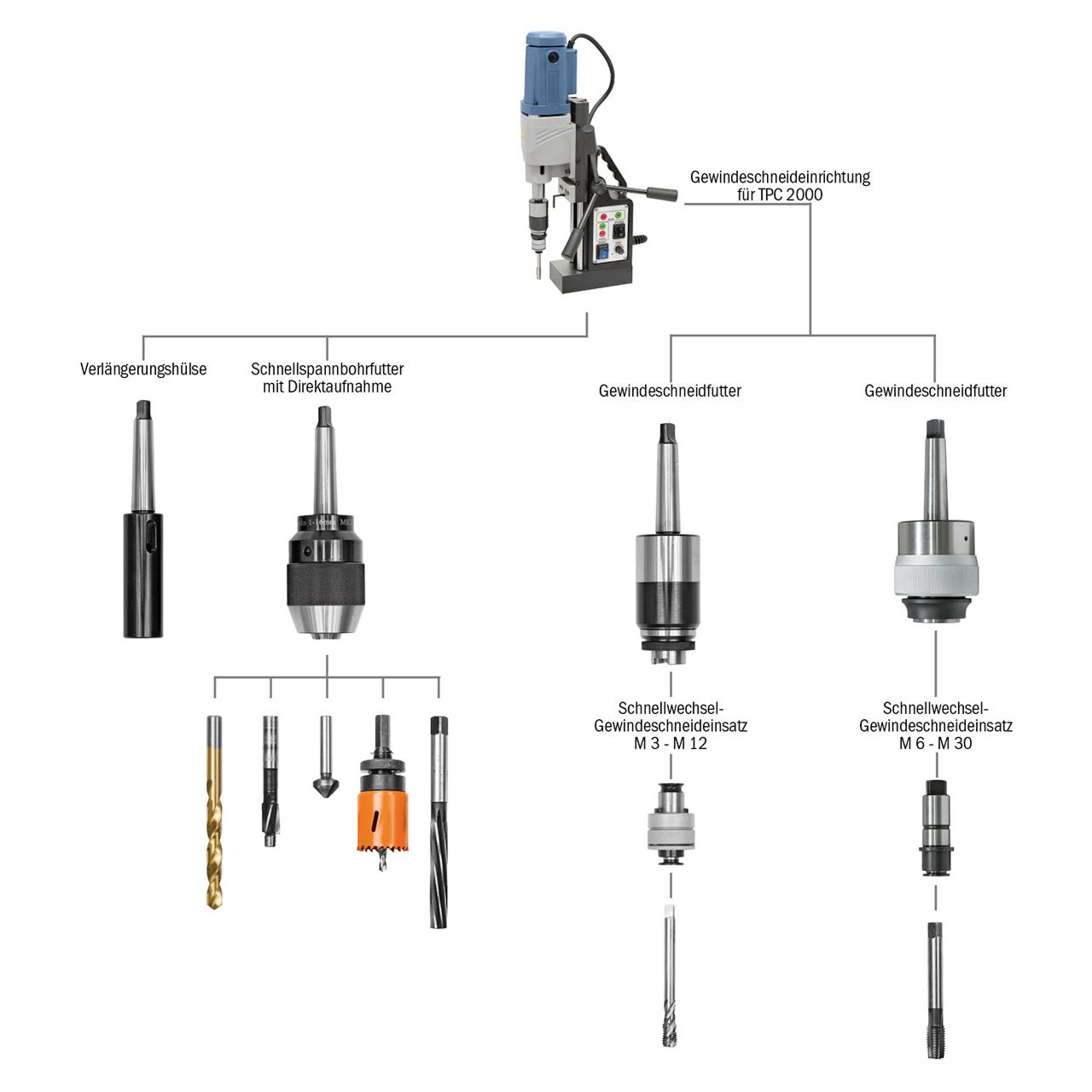 Gewindeschneideinrichtung für TPC 2000

Verlängerungshülse

Schnellspannbohrfutter mit Direktaufnahme

Gewindeschneidfutter

Gewindeschneidfutter

Schnellwechsel-Gewindeschneideinsatz M 3 - M 12

Schnellwechsel-Gewindeschneideinsatz M 6 - M 30